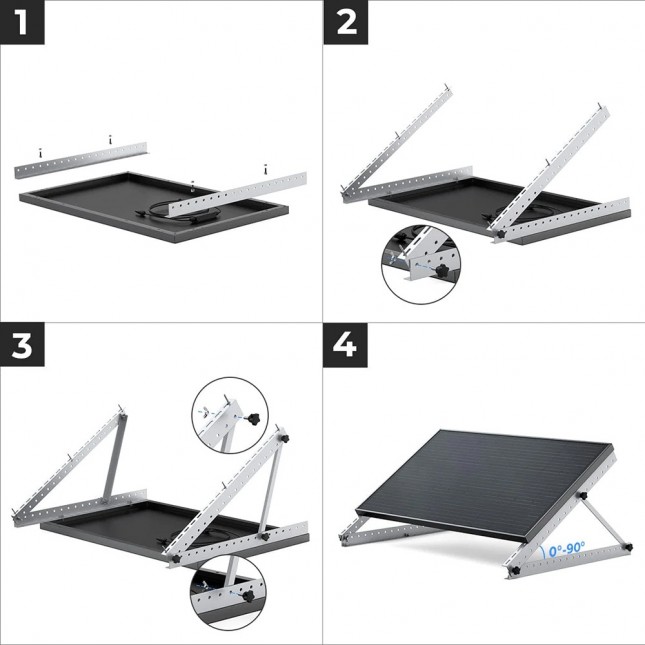 1

2

3

4

0°-90°